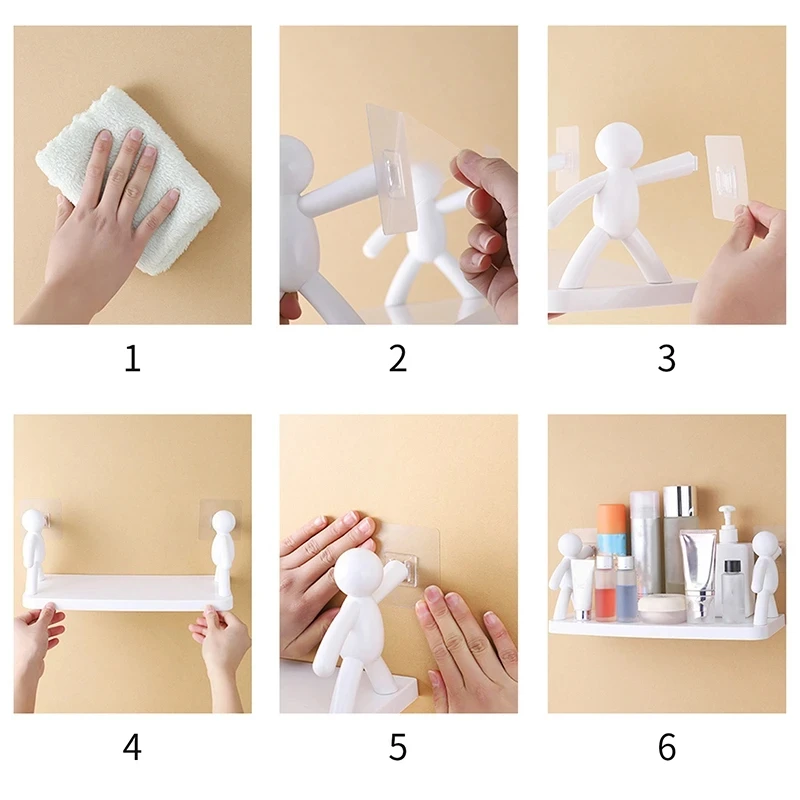 1

2

3

4

5

6