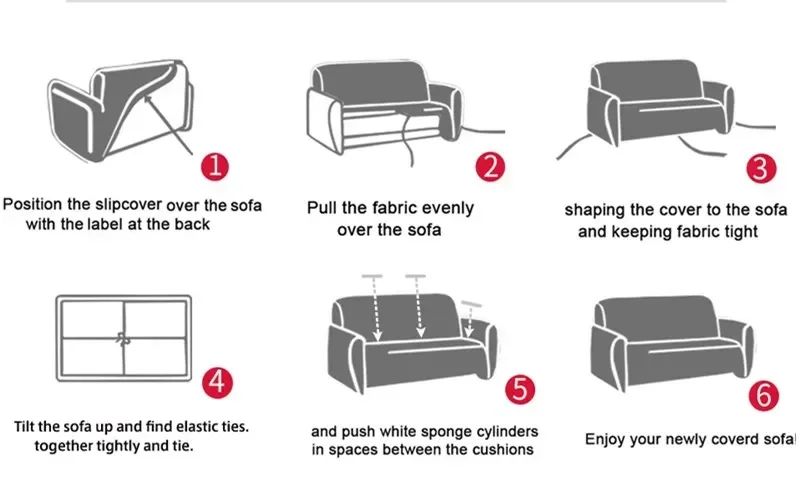 1

Position the slipcover over the sofa with the label at the back

2

Pull the fabric evenly over the sofa

3

shaping the cover to the sofa and keeping fabric tight

4

Tilt the sofa up and find elastic ties. together tightly and tie.

5

and push white sponge cylinders in spaces between the cushions

6

Enjoy your newly coverd sofa